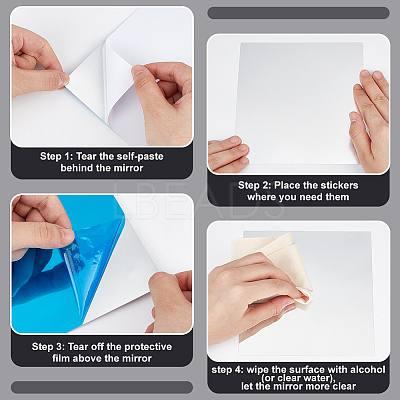 Step 1: Tear the self-paste behind the mirror

Step 2: Place the stickers where you need them

LBEADS

Step 3: Tear off the protective film above the mirror

step 4: wipe the surface with alcohol (or clear water), let the mirror more clear