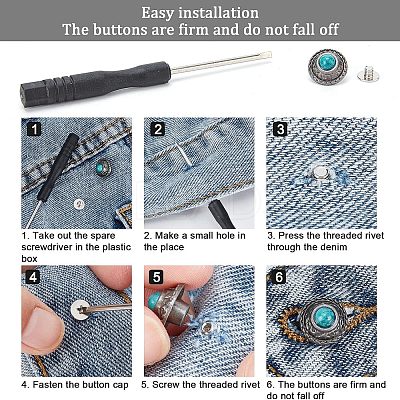 Easy installation
The buttons are firm and do not fall off

1

1. Take out the spare screwdriver in the plastic box

2

2. Make a small hole in the place

3

3. Press the threaded rivet through the denim

4

4. Fasten the button cap

5

5. Screw the threaded rivet

6

6. The buttons are firm and do not fall off