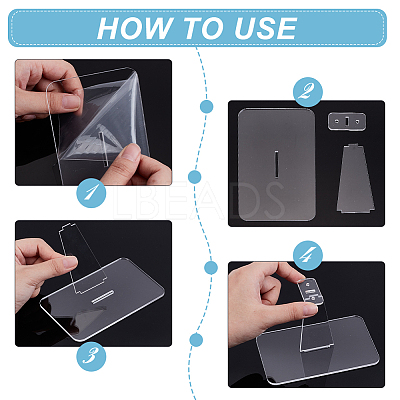 HOW TO USE

1

2

LBEADS

3

4