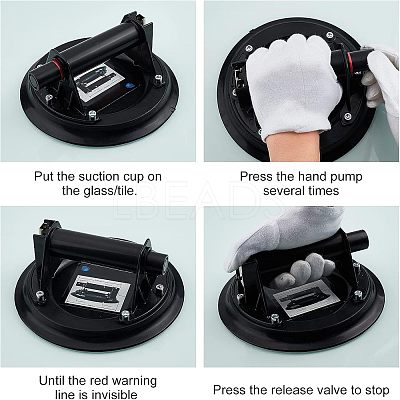 Put the suction cup on the glass/tile.

Press the hand pump several times

LBEADS

Until the red warning line is invisible

Press the release valve to stop