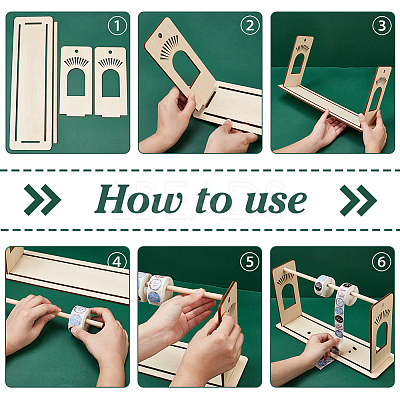 ①

②

③

How to use

④

⑤

⑥

LBEADS