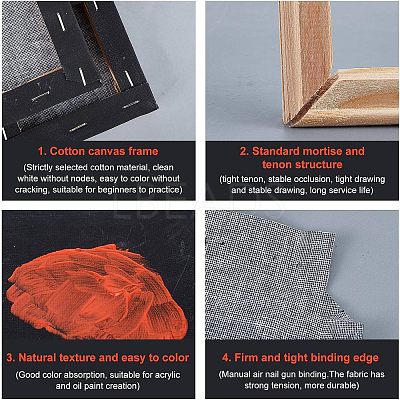 1. Cotton canvas frame

(Strictly selected cotton material, clean white without nodes, easy to color without cracking, suitable for beginners to practice)

2. Standard mortise and tenon structure

(tight tenon, stable occlusion, tight drawing and stable drawing, long service life)

3. Natural texture and easy to color

(Good color absorption, suitable for acrylic and oil paint creation)

4. Firm and tight binding edge

(Manual air nail gun binding.The fabric has strong tension, more durable)