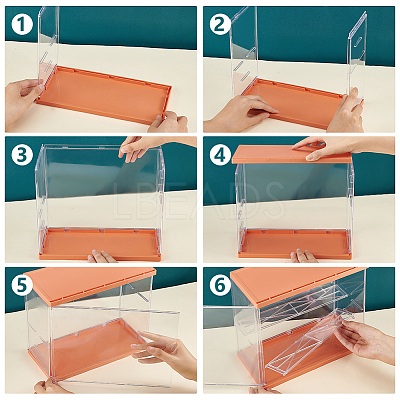 1
2
3
4
LBEADS
5
6