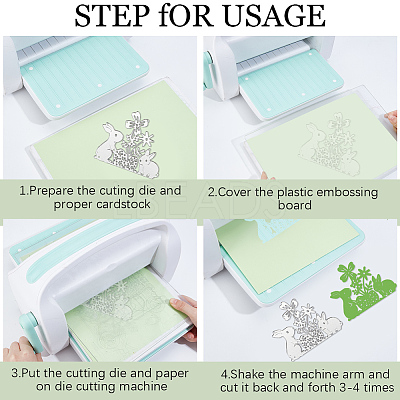 STEP fOR USAGE

1.Prepare the cuting die and proper cardstock

2.Cover the plastic embossing board

LBEADS

3.Put the cutting die and paper on die cutting machine

4.Shake the machine arm and cut it back and forth 3-4 times