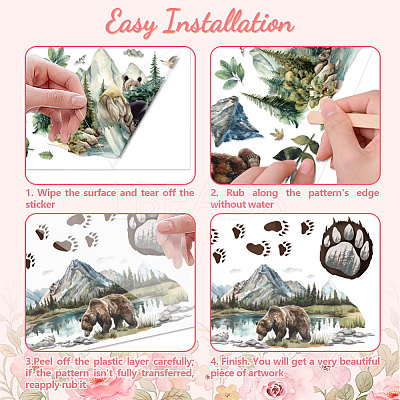 Easy Installation

1. Wipe the surface and tear off the sticker

2. Rub along the pattern's edge without water

3.Peel off the plastic layer carefully; if the pattern isn't fully transferred, reapply rub it

4. Finish. You will get a very beautiful piece of artwork