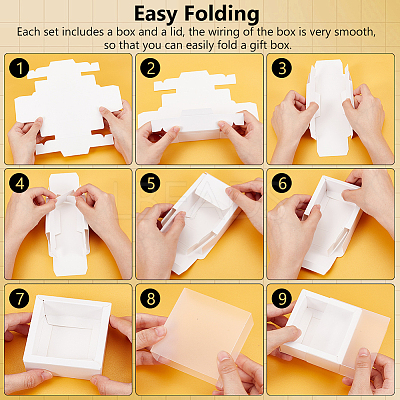 Easy Folding

Each set includes a box and a lid, the wiring of the box is very smooth, so that you can easily fold a gift box.

1

2

3

4

5

6

7

8

9