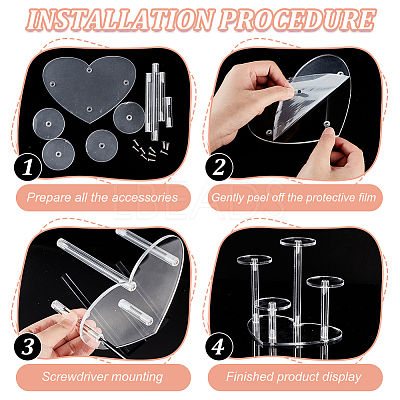 INSTALLATION PROCEDURE

1

Prepare all the accessories

2

Gently peel off the protective film

3

Screwdriver mounting

4

Finished product display

LBEADS