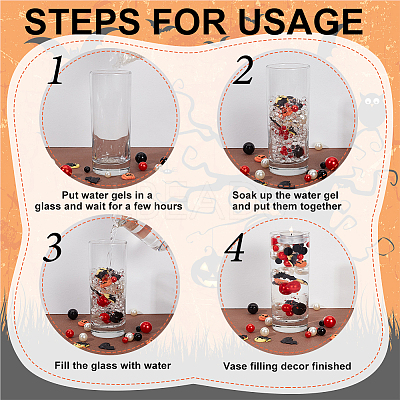 STEPS FOR USAGE

1

Put water gels in a glass and wait for a few hours

2

Soak up the water gel and put them together

3

Fill the glass with water

4

Vase filling decor finished