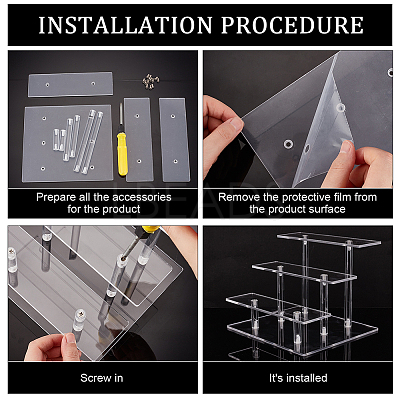 INSTALLATION PROCEDURE

Prepare all the accessories for the product

Remove the protective film from the product surface

LBEADS

Screw in

It's installed