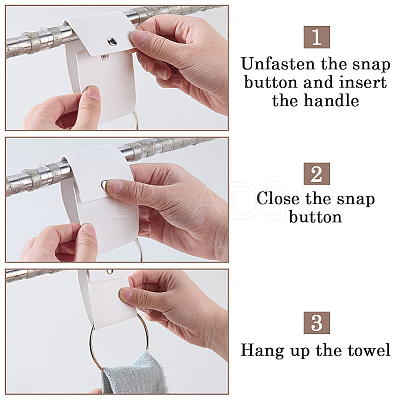 1

Unfasten the snap button and insert the handle

2

Close the snap button

3

Hang up the towel