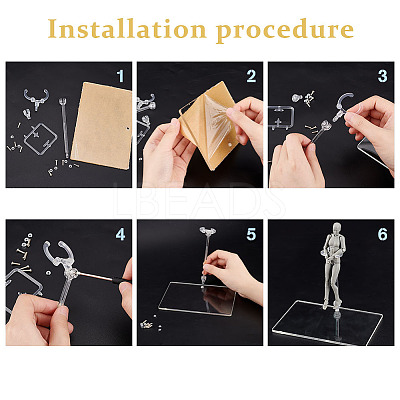 Installation procedure

1

2

3

LBEADS

4

5

6