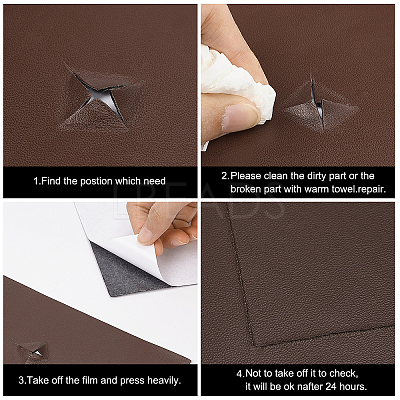 1.Find the postion which need

2.Please clean the dirty part or the broken part with warm towel.repair.

LBEADS

3.Take off the film and press heavily.

4.Not to take off it to check, it will be ok nafter 24 hours.