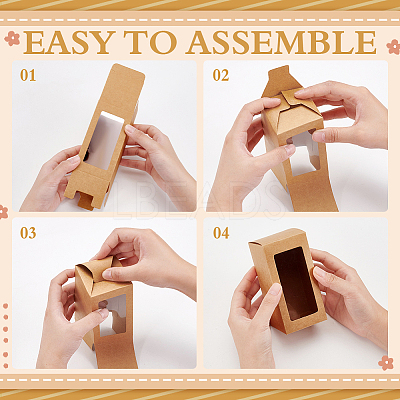 EASY TO ASSEMBLE

01

02

LBEADS

03

04