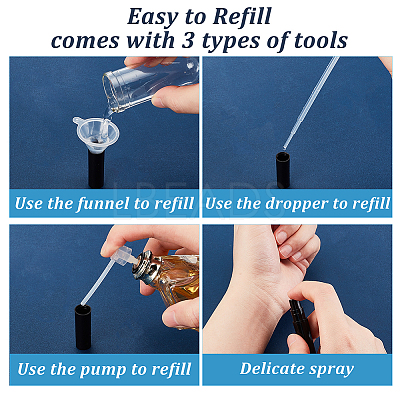 Easy to Refill
comes with 3 types of tools

Use the funnel to refill

Use the dropper to refill

LBEADS

Use the pump to refill

Delicate spray