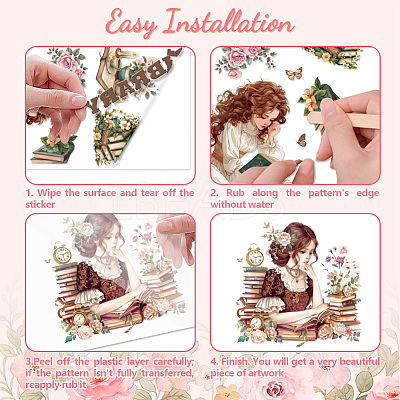 Easy Installation

LIBRARY

1. Wipe the surface and tear off the sticker

2. Rub along the pattern's edge without water

3.Peel off the plastic layer carefully; if the pattern isn't fully transferred, reapply rub it

4. Finish. You will get a very beautiful piece of artwork