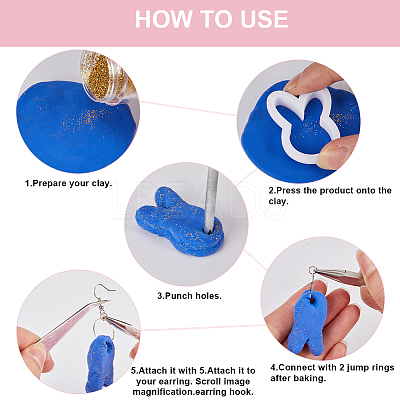 HOW TO USE

1.Prepare your clay.

2.Press the product onto the clay.

LBEADS

3.Punch holes.

4.Connect with 2 jump rings after baking.

5.Attach it with 5.Attach it to your earring. Scroll image magnification.earring hook.